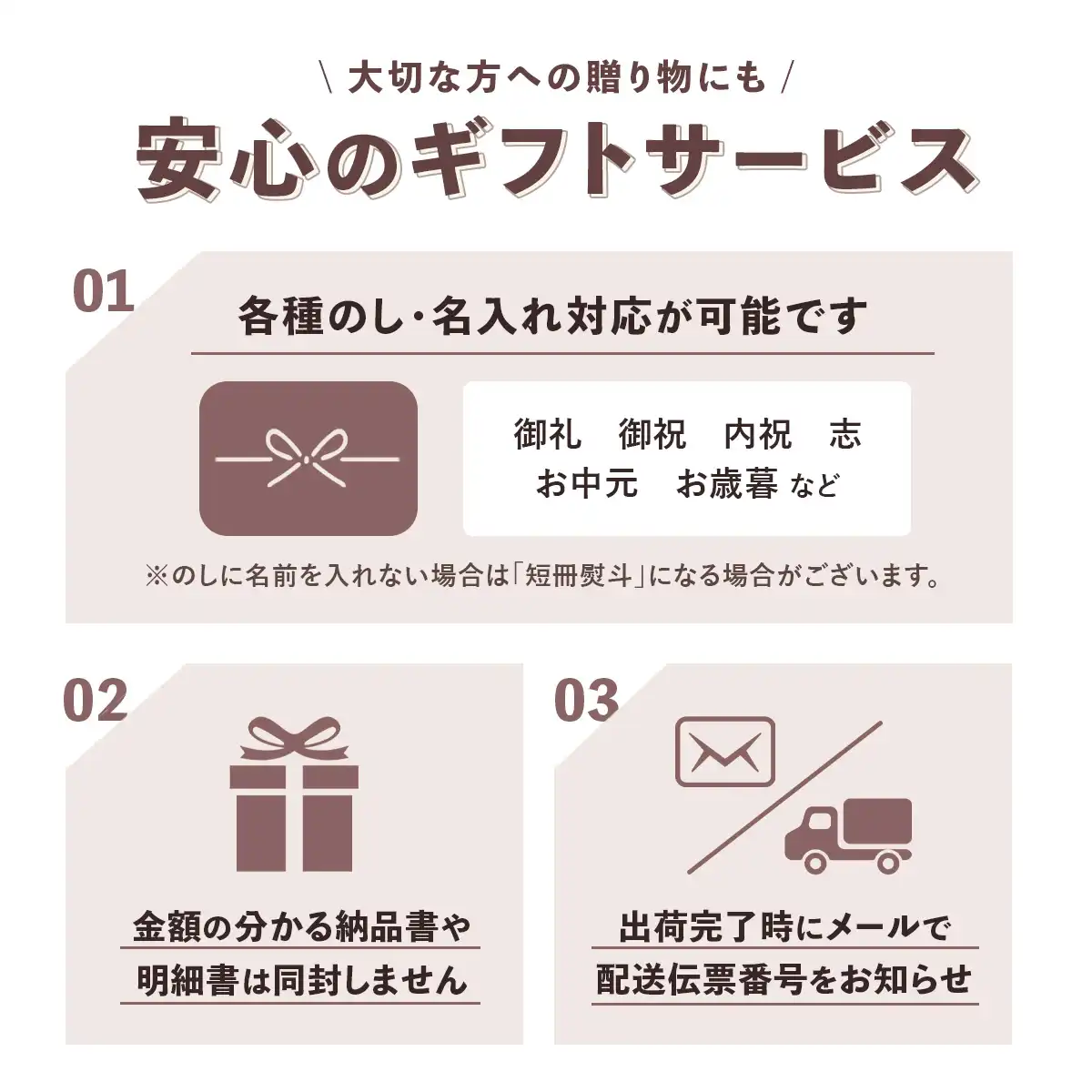 \ 大切な方への贈り物にも /

安心のギフトサービス

01

各種のし・名入れ対応が可能です

御礼　御祝　内祝　志
お中元　お歳暮 など

※のしに名前を入れない場合は「短冊熨斗」になる場合がございます。

02

金額の分かる納品書や
明細書は同封しません

03

出荷完了時にメールで
配送伝票番号をお知らせ